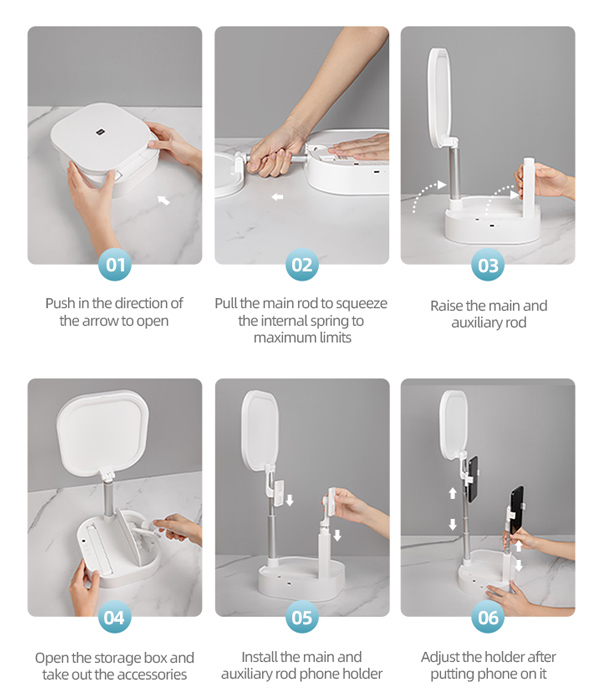 01

Push in the direction of the arrow to open

02

Pull the main rod to squeeze the internal spring to maximum limits

03

Raise the main and auxiliary rod

04

Open the storage box and take out the accessories

05

Install the main and auxiliary rod phone holder

06

Adjust the holder after putting phone on it